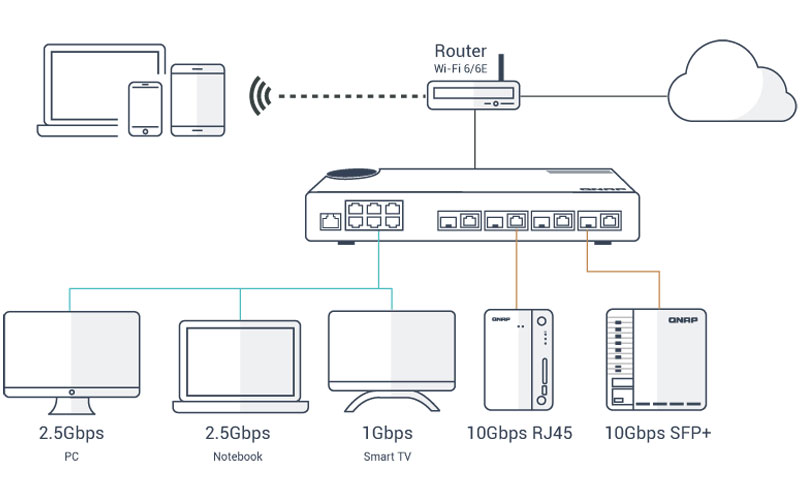 Router
Wi-Fi 6/6E

QNAP

QNAP

QNAP

2.5Gbps
PC

2.5Gbps
Notebook

1Gbps
Smart TV

10Gbps RJ45

10Gbps SFP+