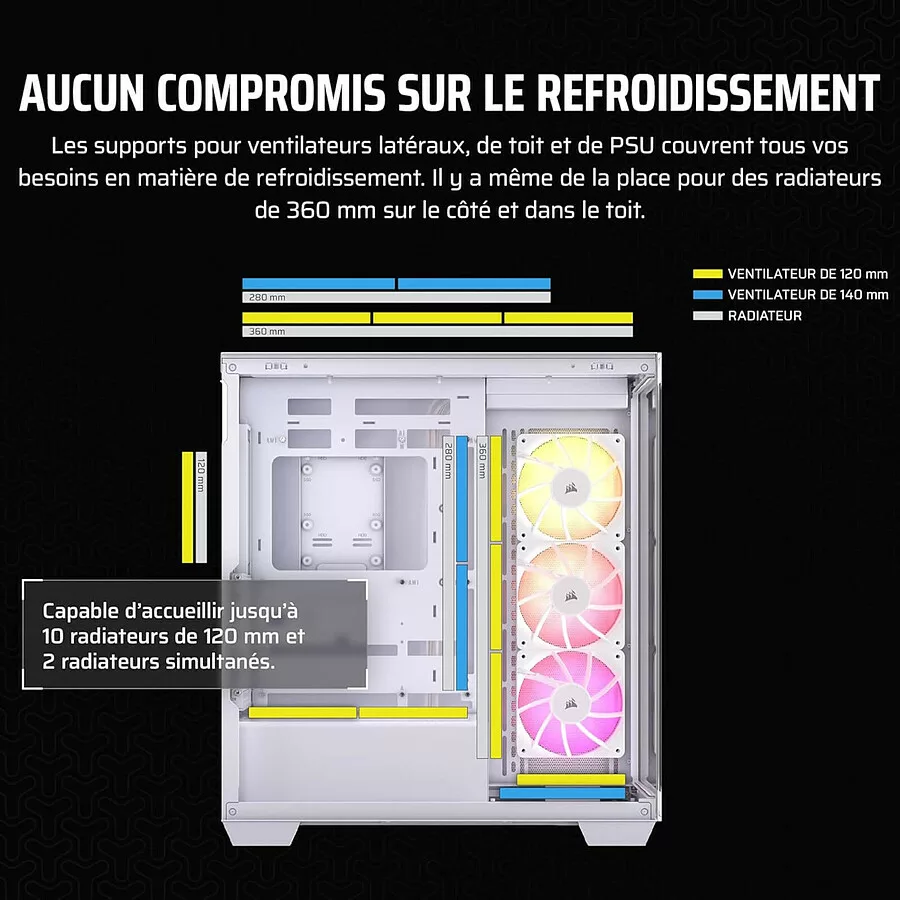 AUCUN COMPROMIS SUR LE REFROIDISSEMENT

Les supports pour ventilateurs latéraux, de toit et de PSU couvrent tous vos besoins en matière de refroidissement. Il y a même de la place pour des radiateurs de 360 mm sur le côté et dans le toit.

VENTILATEUR DE 120 mm
VENTILATEUR DE 140 mm
RADIATEUR

280 mm

360 mm

120 mm

280 mm

360 mm

Capable d'accueillir jusqu'à 10 radiateurs de 120 mm et 2 radiateurs simultanés.